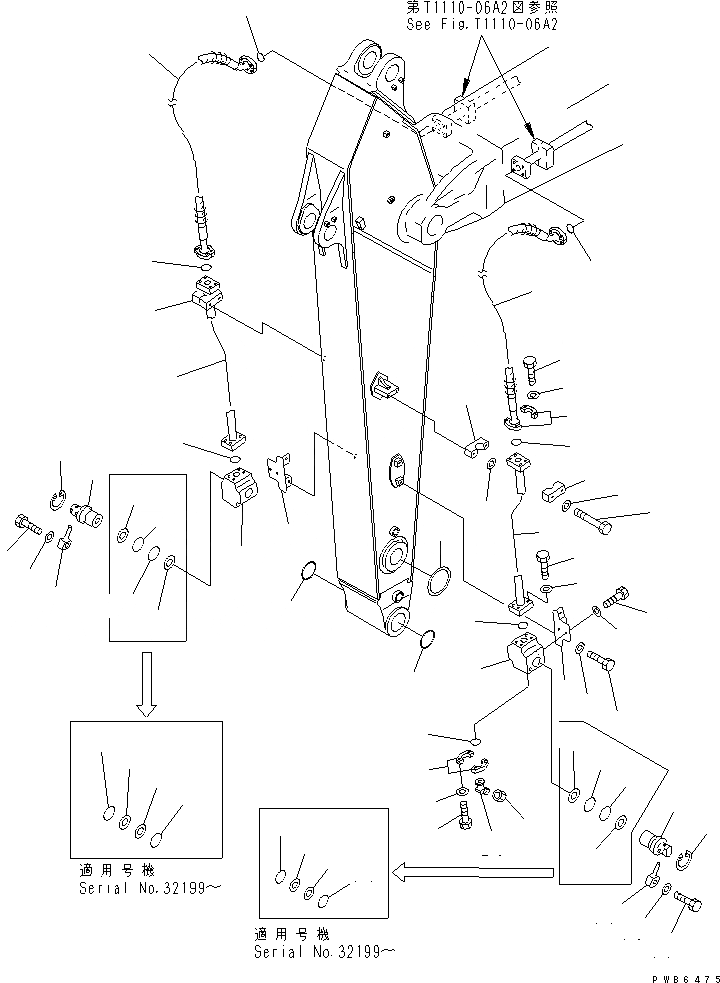 第T1110-06A2図参照
See Fig.T1110-06A2

適用号機
Serial No.32199～

適用号機
Serial No.32199～

PWB6475