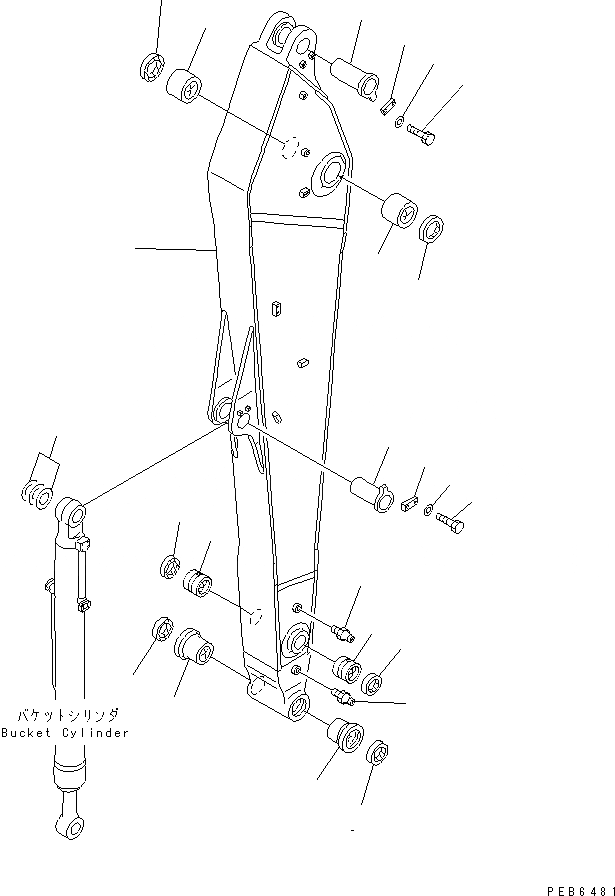 バケットシリンダ
Bucket Cylinder

PEB6481