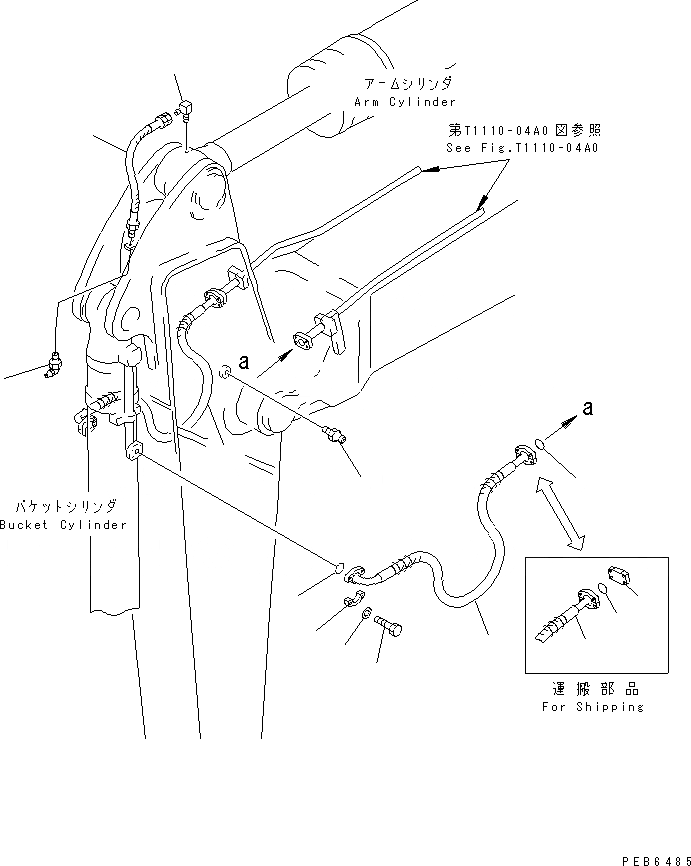 アームシリンダ
Arm Cylinder

第T1110-04A0図参照
See Fig.T1110-04A0

a

a

バケットシリンダ
Bucket Cylinder

運搬部品
For Shipping

PEB6485