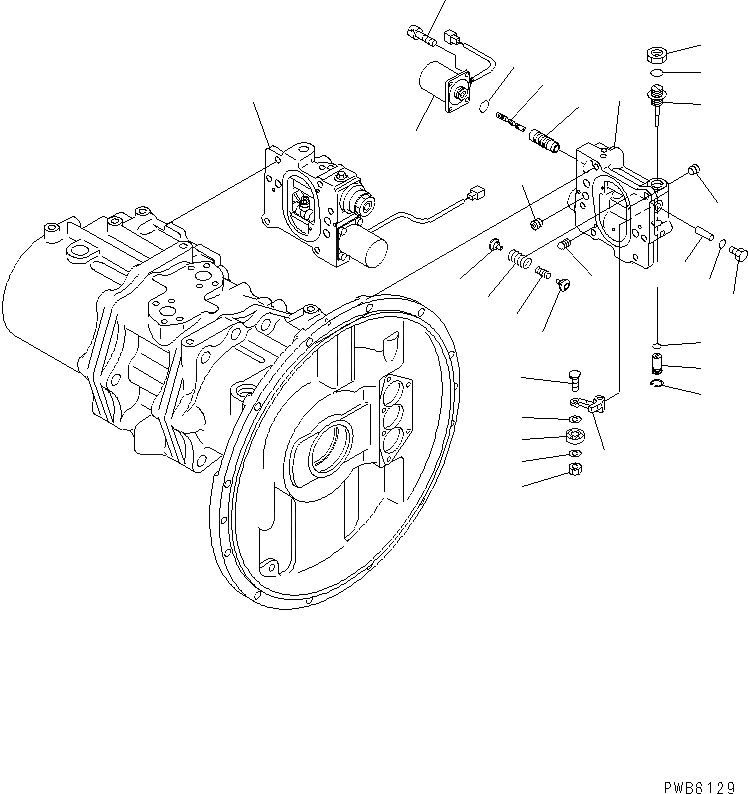 PWB6129