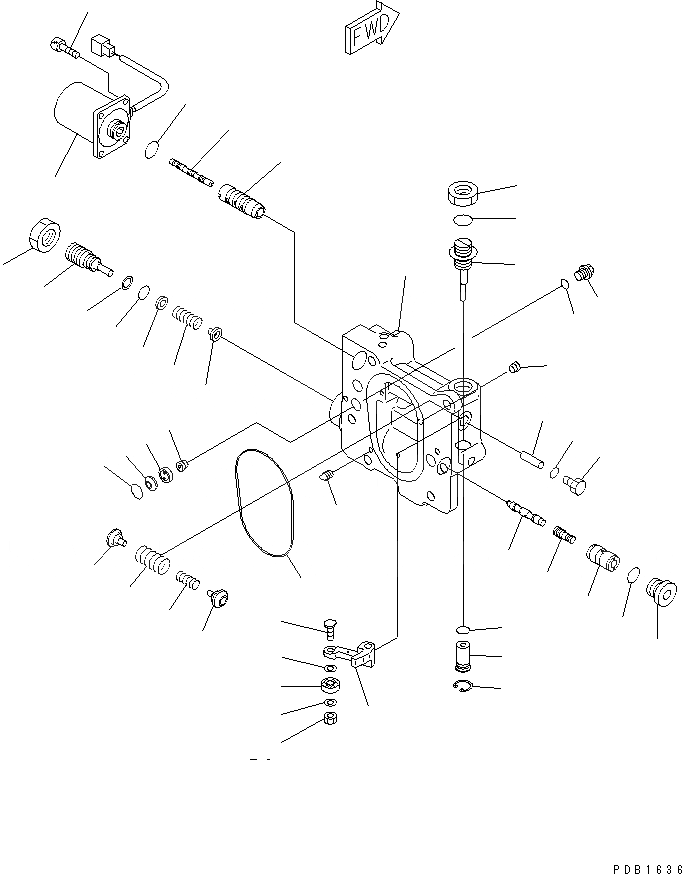 FWD

PDB1636