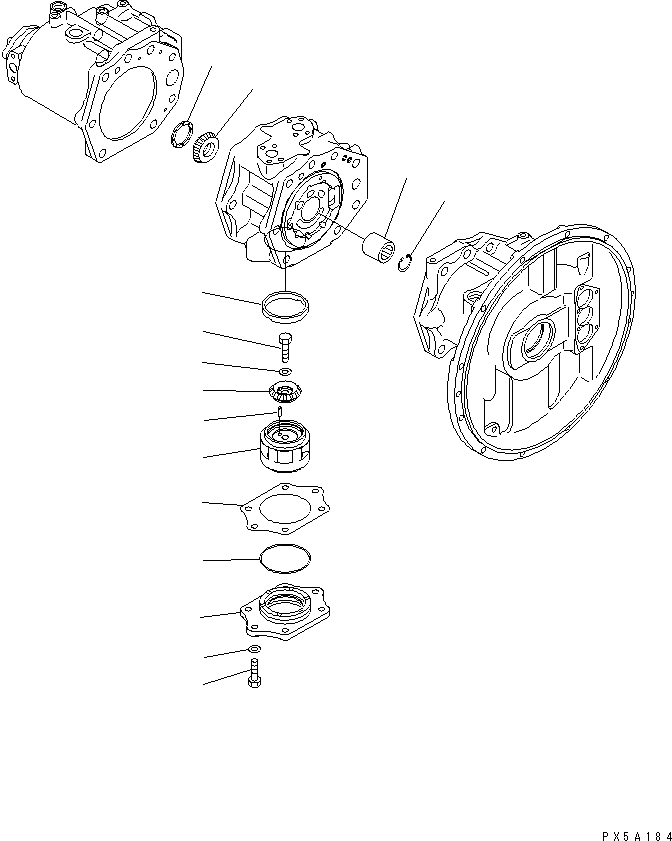 PX5A184