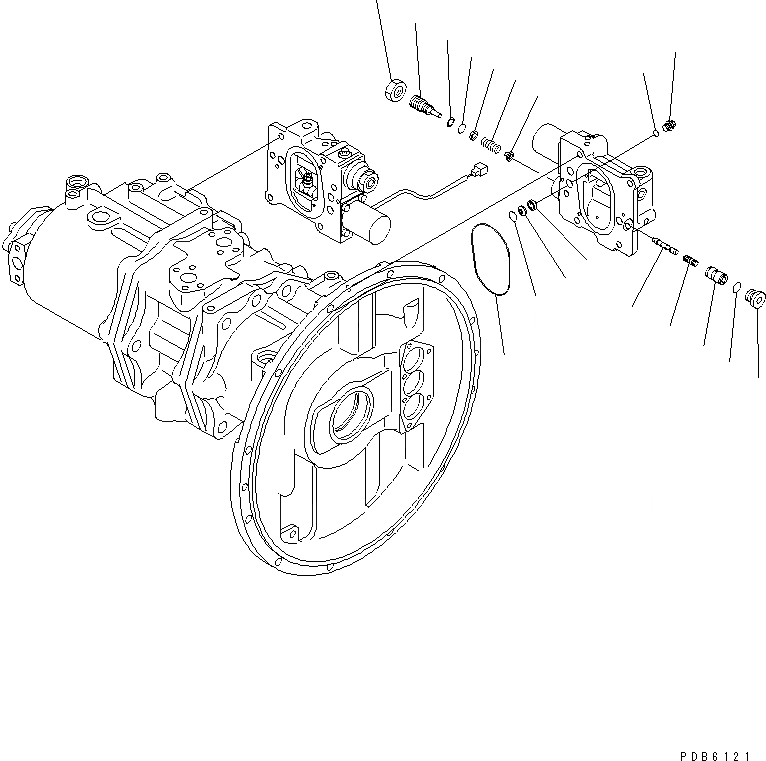 PDB6121