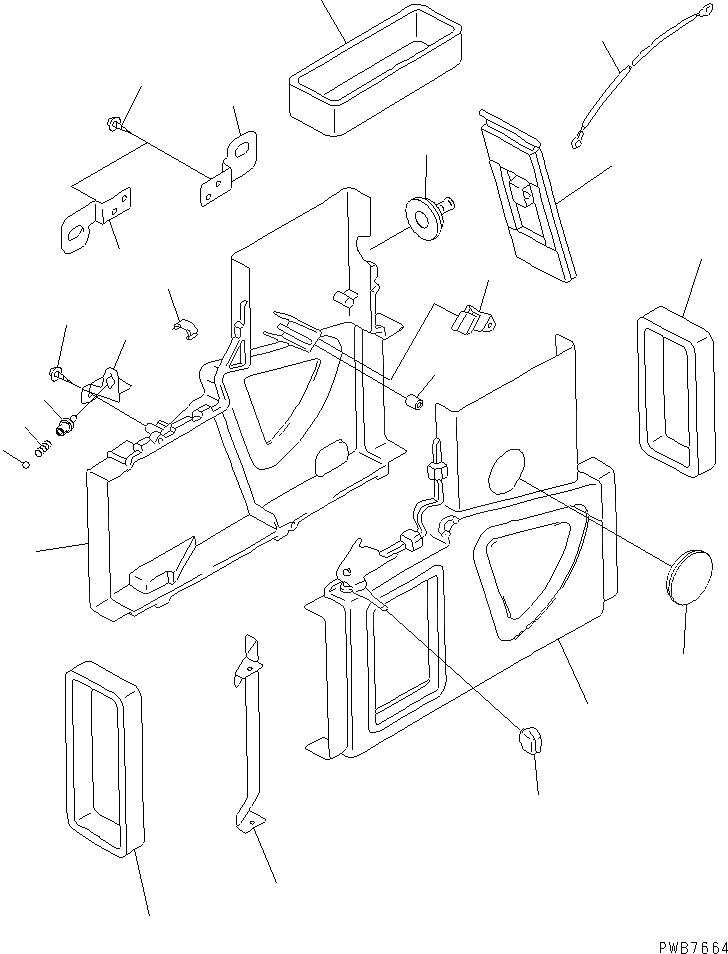 PWB7664