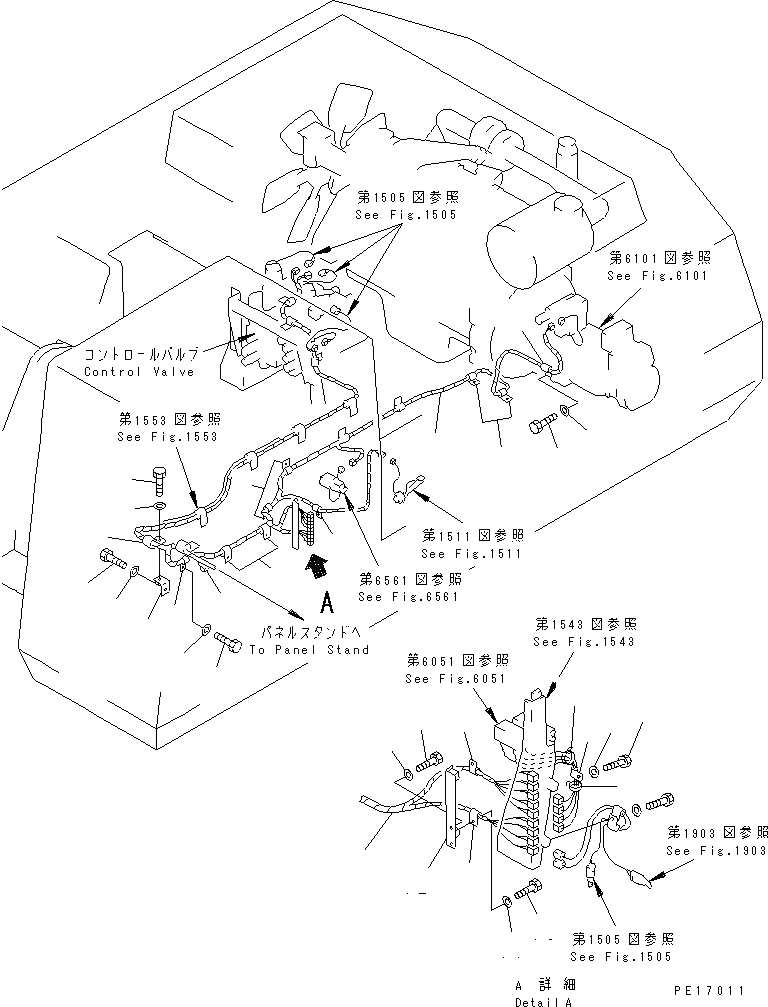 第1505図参照
See Fig.1505

第6101図参照
See Fig.6101

コントロールバルブ
Control Valve

第1553図参照
See Fig.1553

第1511図参照
See Fig.1511

第6561図参照
See Fig.6561

A

パネルスタンドへ
To Panel Stand

第1543図参照
See Fig.1543

第6051図参照
See Fig.6051

第1903図参照
See Fig.1903

第1505図参照
See Fig.1505

A 詳細
Detail A

PE17011