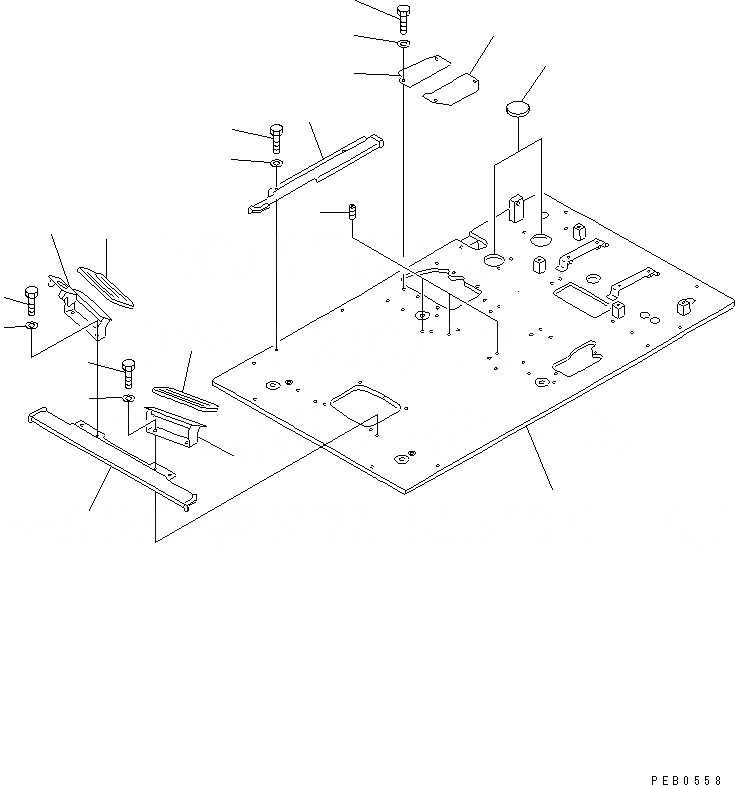 PEB0558