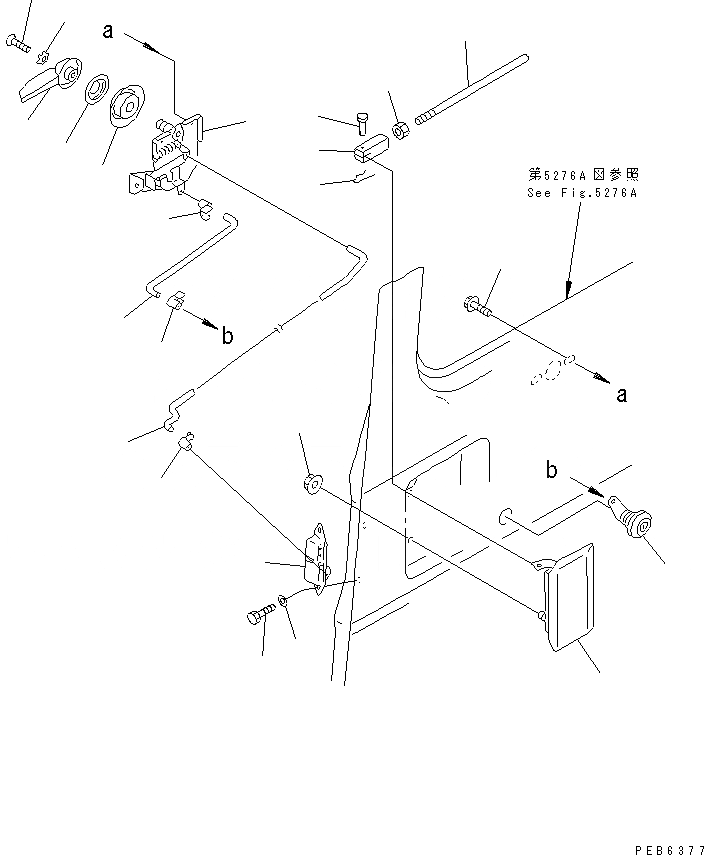 a

第5276A図参照
See Fig.5276A

b

a

b

PEB6377