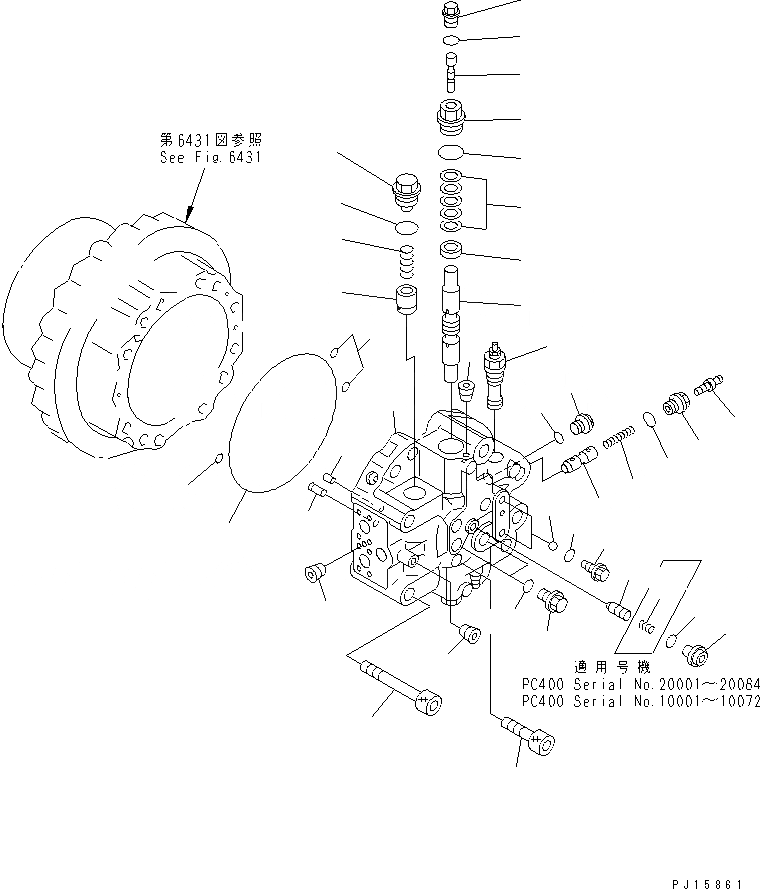 第6431図参照
See Fig.6431

適用号機
PC400 Serial No.20001～20084
PC400 Serial No.10001～10072

PJ15861