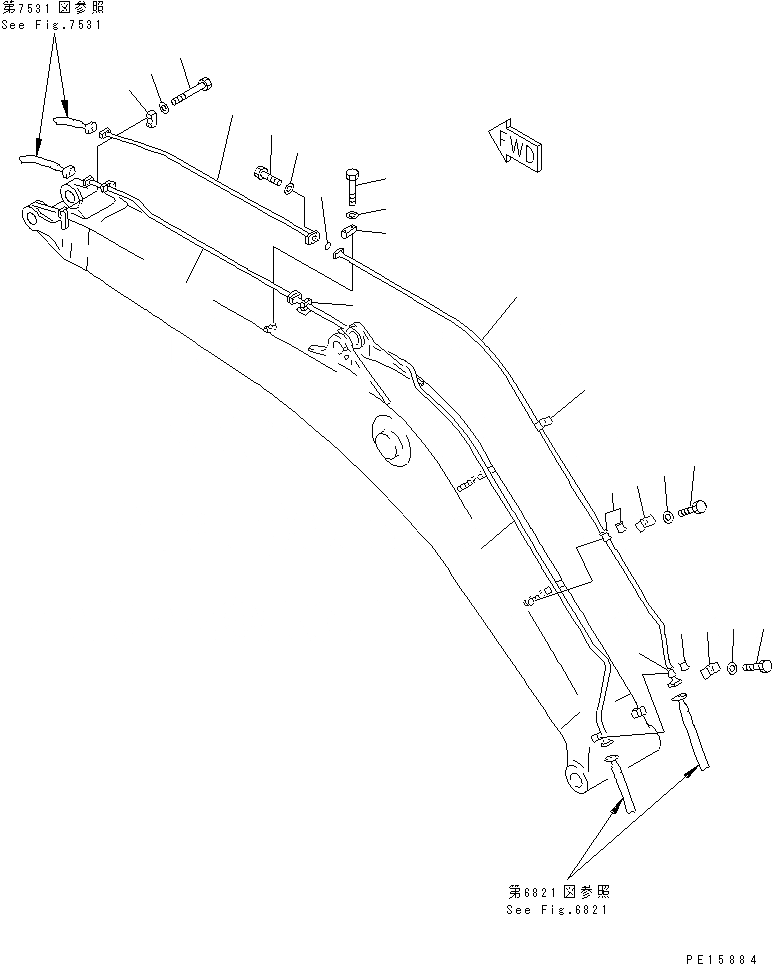 第7531図参照
See Fig.7531

FWD

第6821図参照
See Fig.6821

PE15884