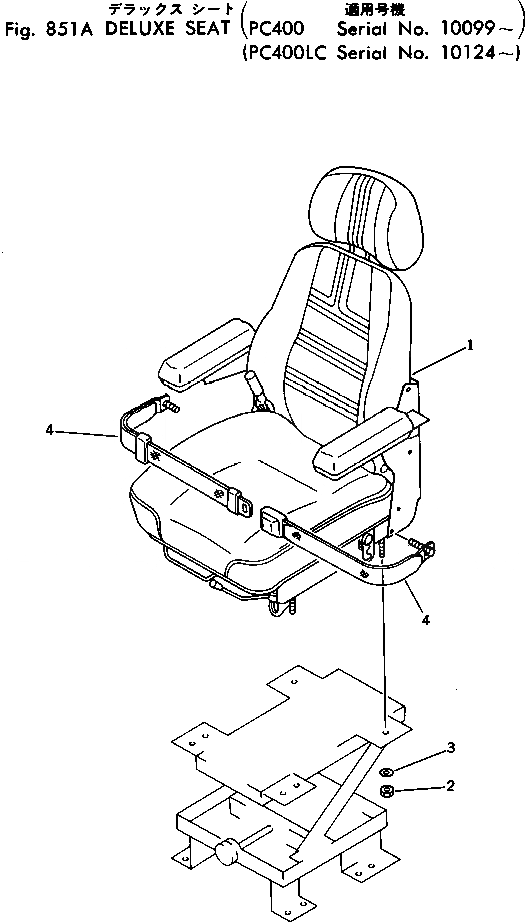 デラックス シート 適用号機
Fig. 851A DELUXE SEAT (PC400 Serial No. 10099～)
(PC400LC Serial No. 10124～)

1
4
4
3
2