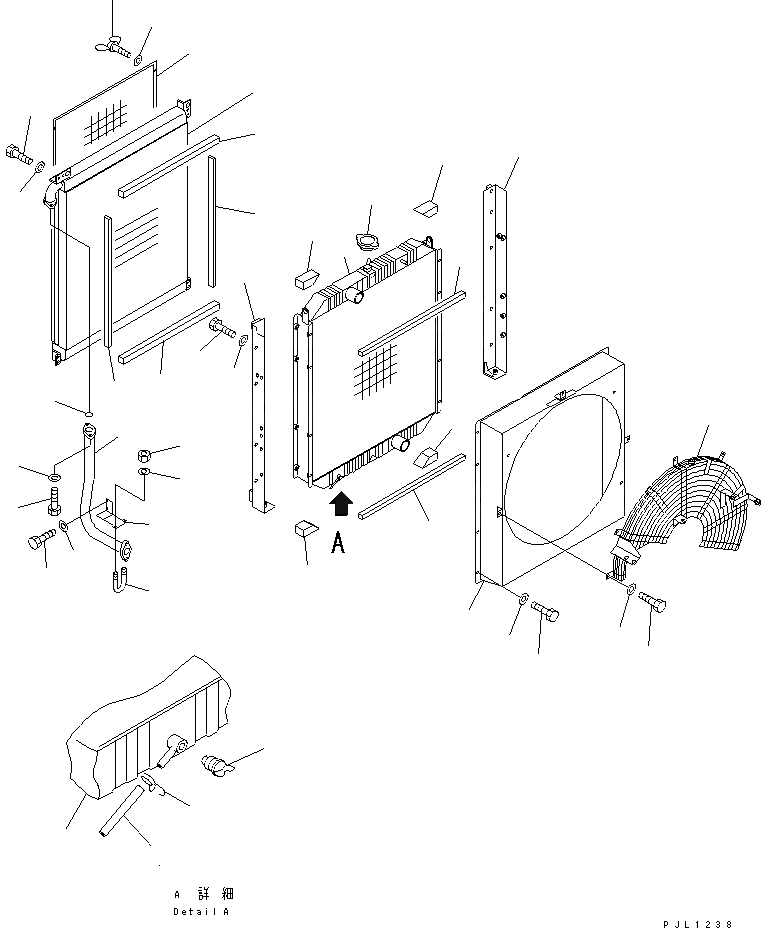 A

A 詳細
Detail A

PJL1238