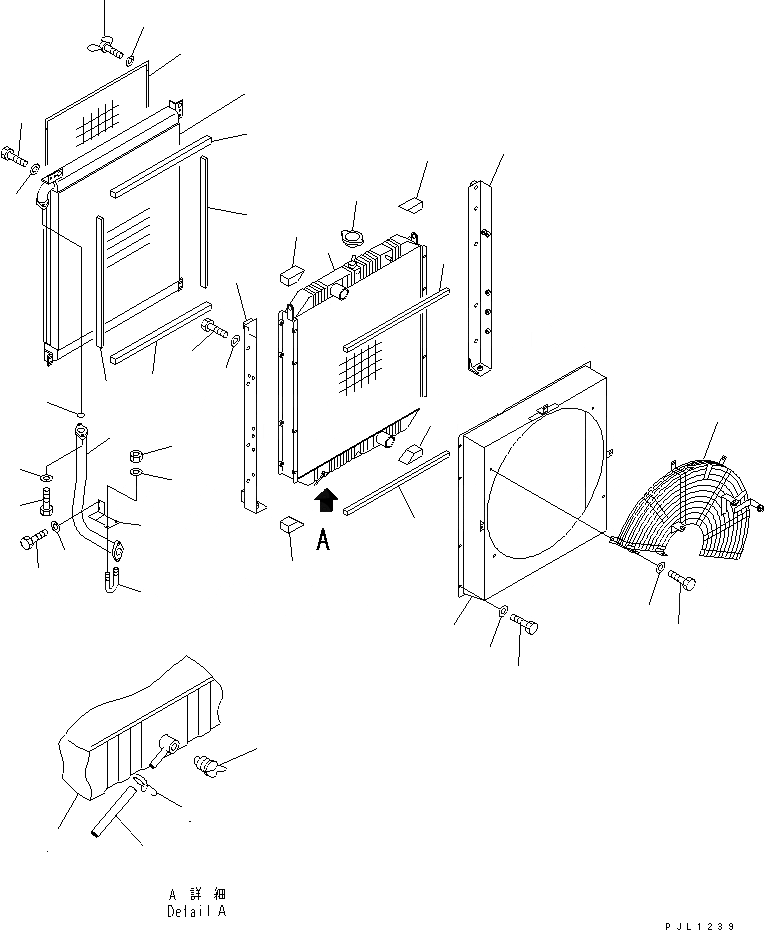 A

A 詳細
Detail A

PJL1239