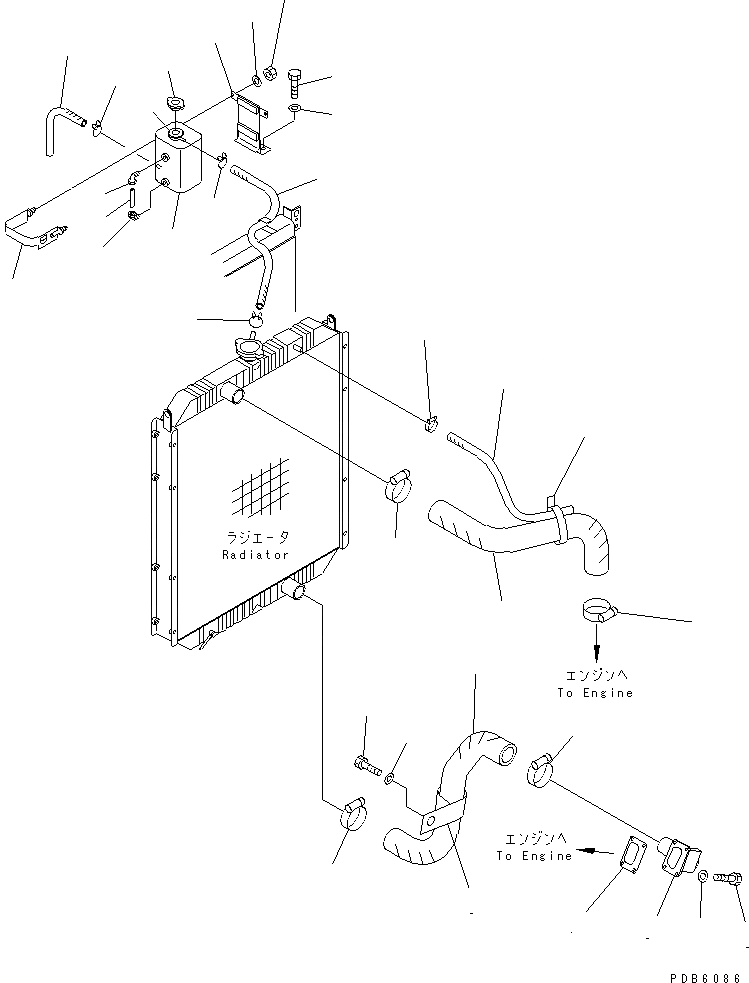 ラジエータ
Radiator

エンジンへ
To Engine

エンジンへ
To Engine

PDB6086