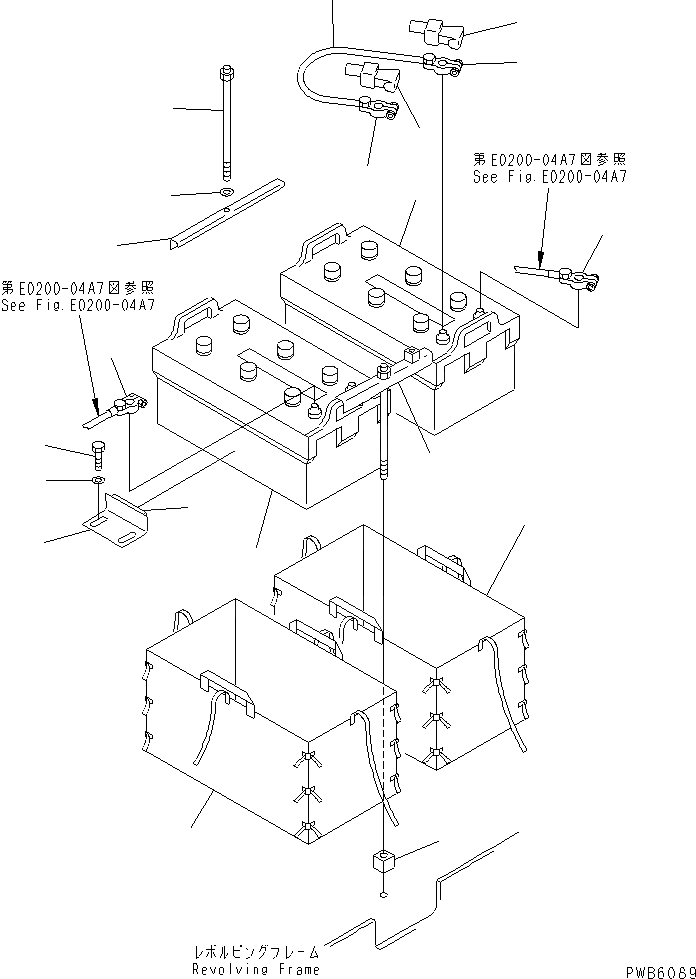 第E0200-04A7図参照
See Fig.E0200-04A7

第E0200-04A7図参照
See Fig.E0200-04A7

レボルビングフレーム
Revolving Frame

PWB6089