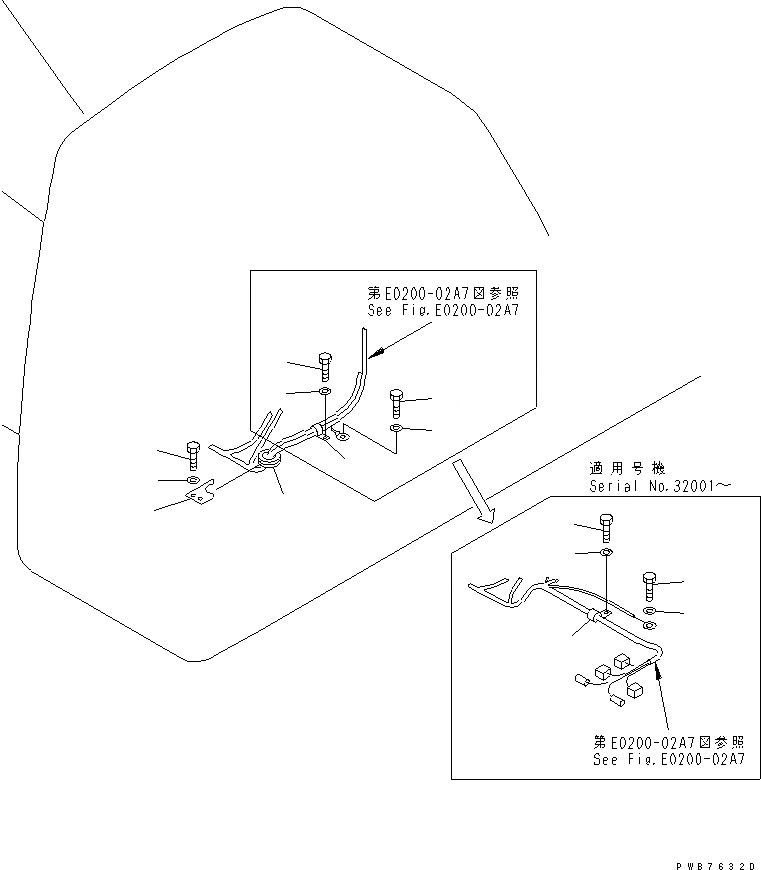 第E0200-02A7図参照
See Fig.E0200-02A7

適用号機
Serial No.32001～

第E0200-02A7図参照
See Fig.E0200-02A7

PWB7632D