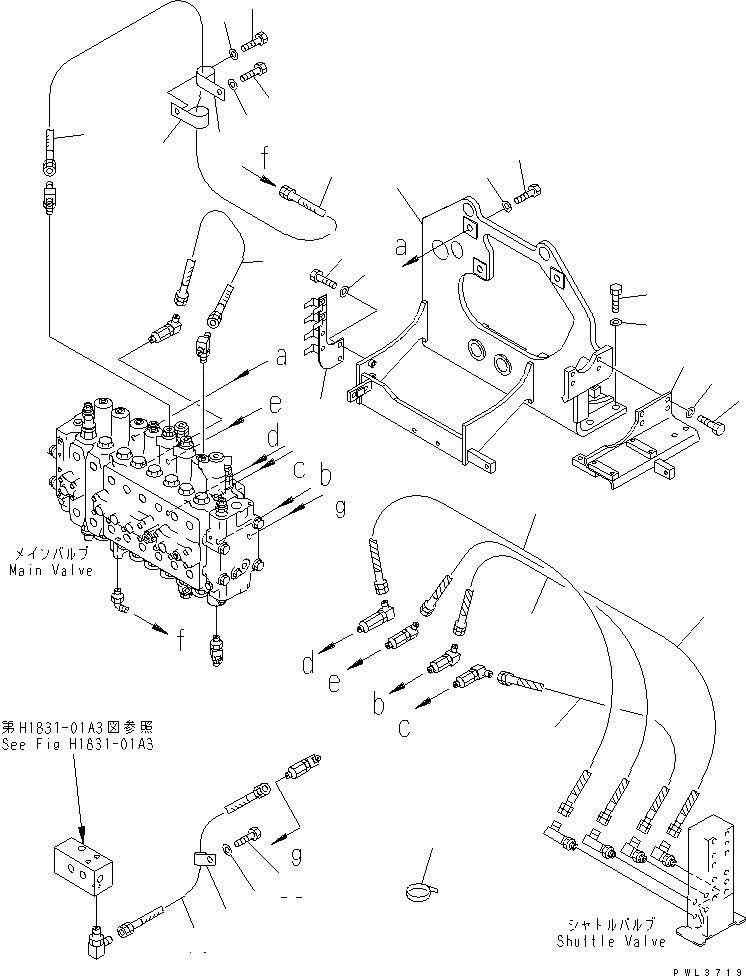 f

a

a

e

d

c

b

g

メインバルブ
Main Valve

f

d

e

b

c

第H1831-01A3図参照
See Fig H1831-01A3

g

シャトルバルブ
Shuttle Valve

PWL3719