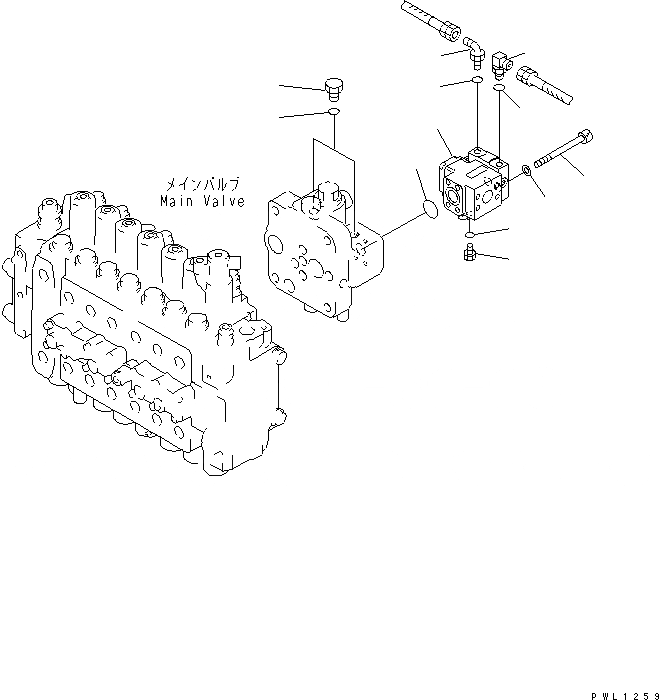 メインバルブ
Main Valve

PWL1259