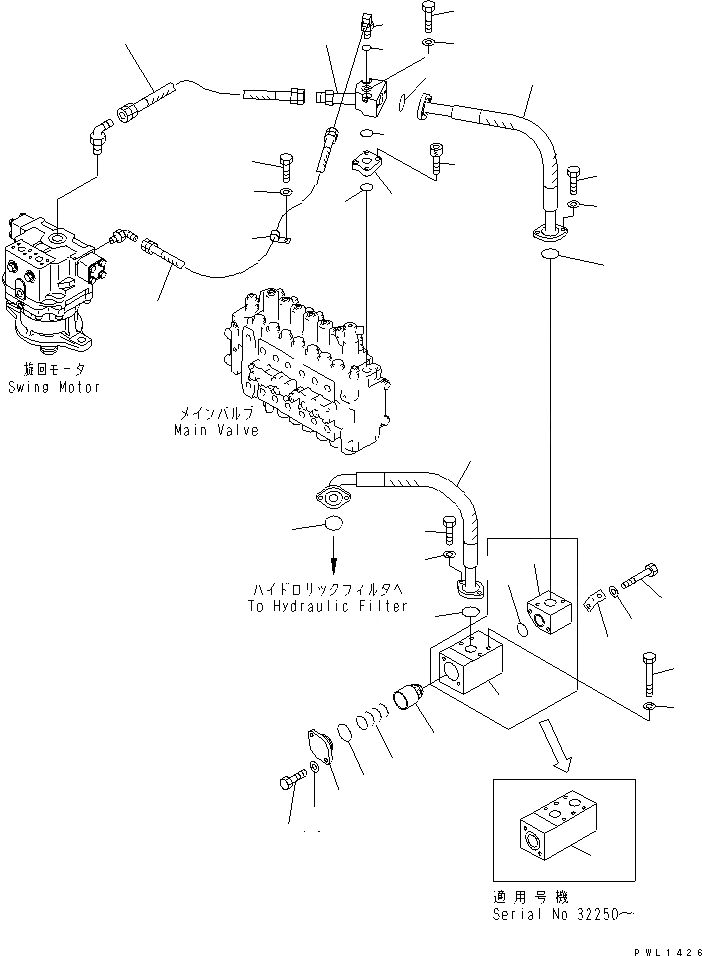 旋回モータ
Swing Motor

メインバルブ
Main Valve

ハイドロリックフィルタへ
To Hydraulic Filter

適用号機
Serial No 32250～

PWL1426