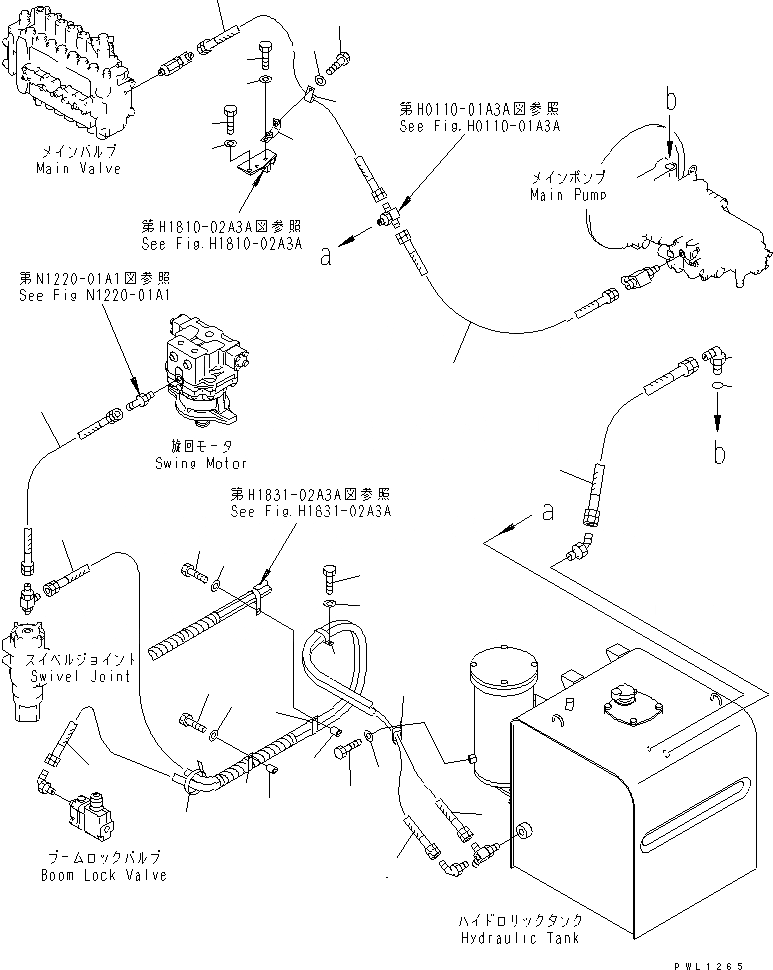 メインバルブ
Main Valve

第H0110-01A3A図参照
See Fig.H0110-01A3A

b

メインポンプ
Main Pump

第H1810-02A3A図参照
See Fig.H1810-02A3A

a

第N1220-01A1図参照
See Fig N1220-01A1

旋回モータ
Swing Motor

b

第H1831-02A3A図参照
See Fig.H1831-02A3A

a

スイベルジョイント
Swivel Joint

ブームロックバルブ
Boom Lock Valve

ハイドロリックタンク
Hydraulic Tank

PWL1265