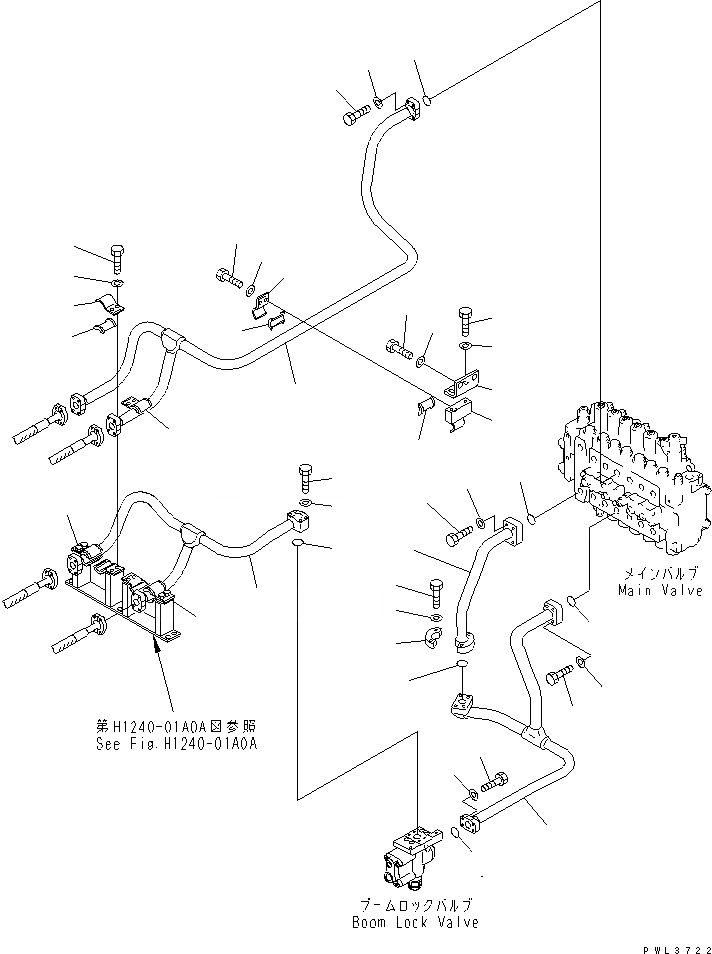 メインバルブ
Main Valve

第H1240-01A0A図参照
See Fig.H1240-01A0A

ブームロックバルブ
Boom Lock Valve

PWL3722