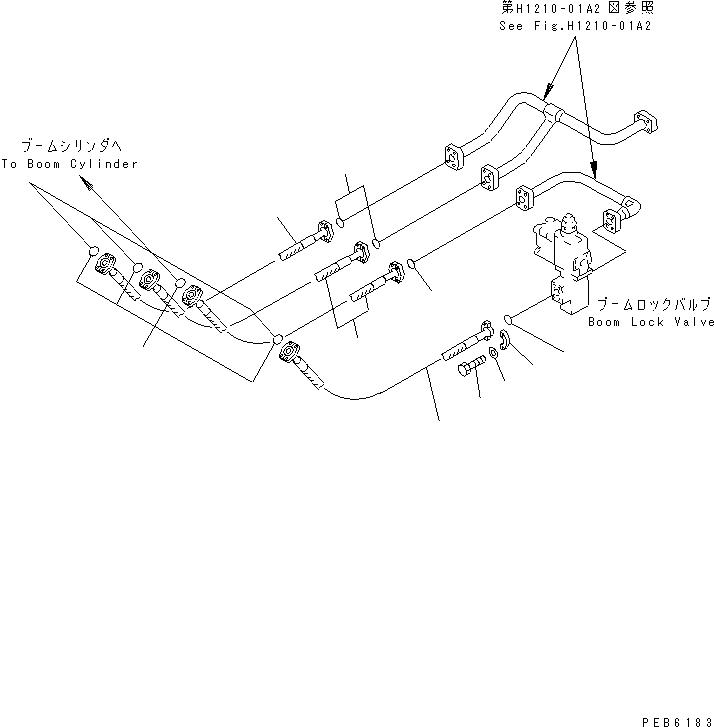 第H1210-01A2 図参照
See Fig.H1210-01A2

ブームシリンダへ
To Boom Cylinder

ブームロックバルブ
Boom Lock Valve

PEB6183