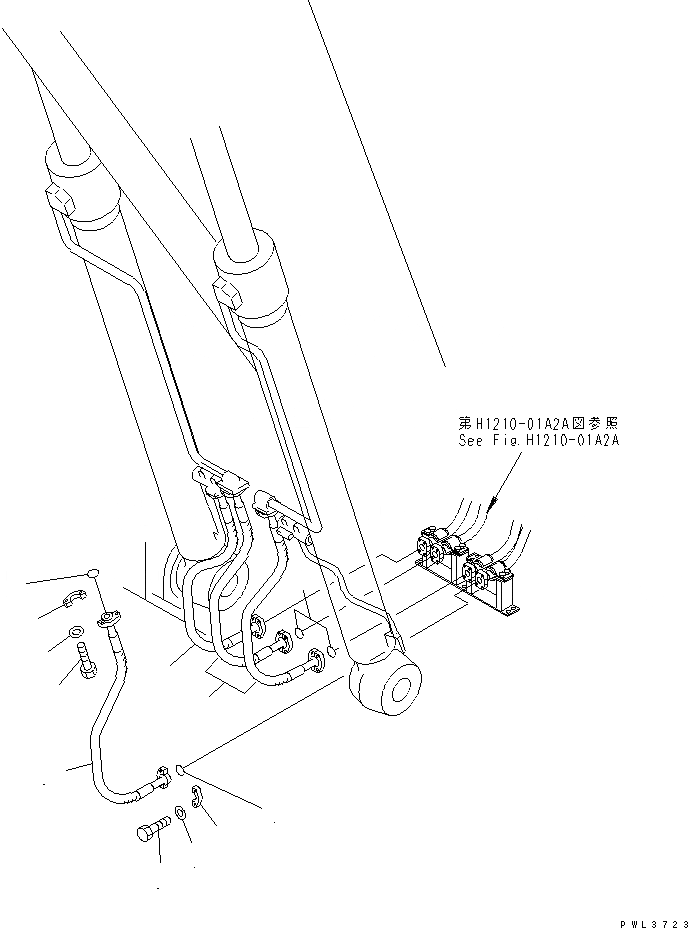 第H1210-01A2A図参照
See Fig.H1210-01A2A

PWL3723