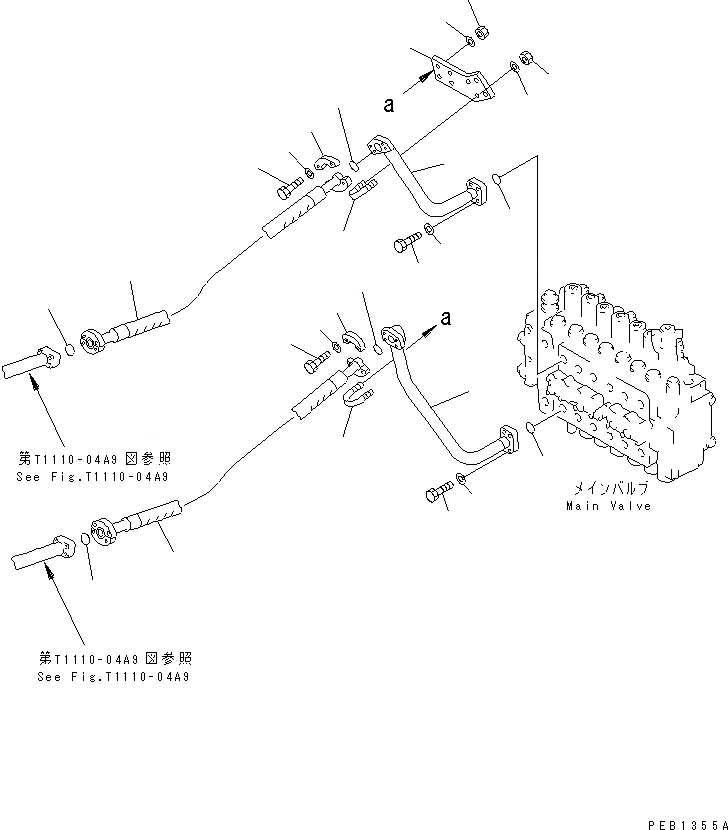 a

a

第T1110-04A9 図参照
See Fig.T1110-04A9

メインバルブ
Main Valve

第T1110-04A9 図参照
See Fig.T1110-04A9

PEB1355A