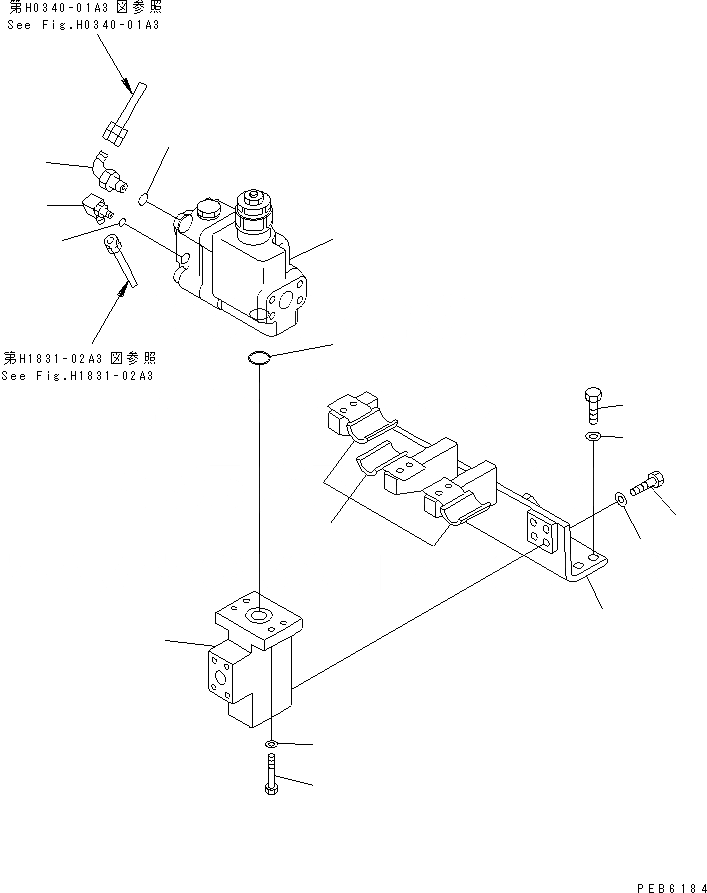 第H0340-01A3 図参照
See Fig.H0340-01A3

第H1831-02A3 図参照
See Fig.H1831-02A3

PEB6184