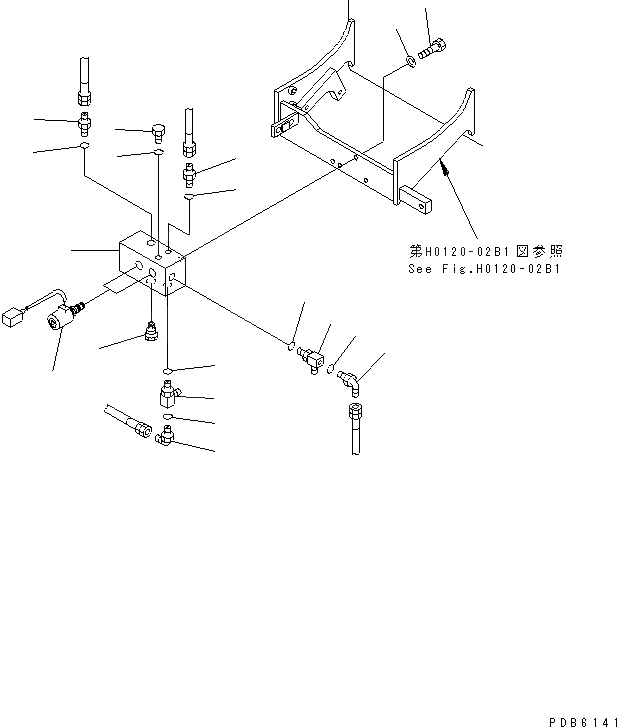 第H0120-02B1図参照
See Fig.H0120-02B1

PDB6141