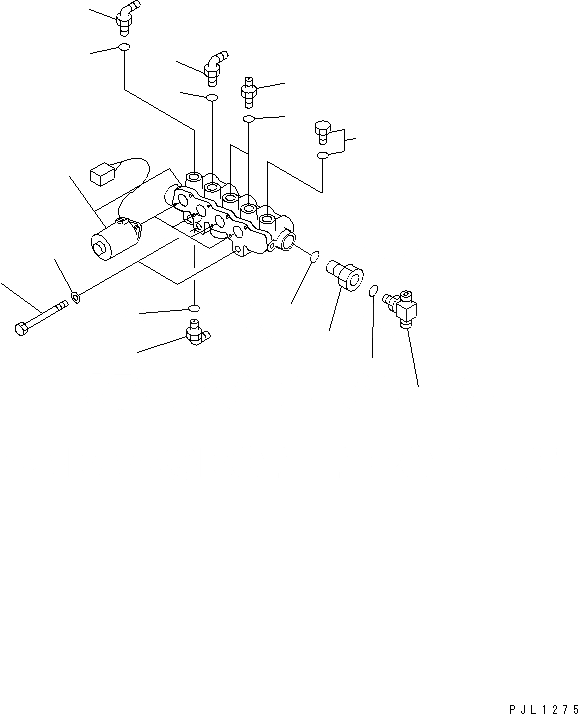 PJL1275