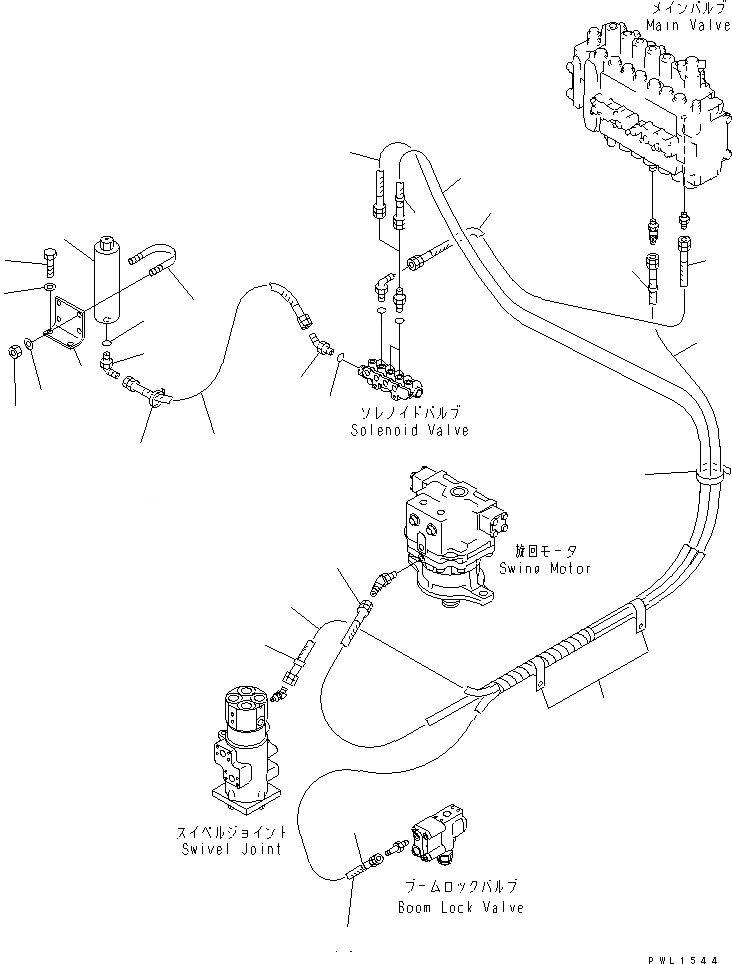 メインバルブ
Main Valve

ソレノイドバルブ
Solenoid Valve

旋回モータ
Swing Motor

スイベルジョイント
Swivel Joint

ブームロックバルブ
Boom Lock Valve

PWL1544