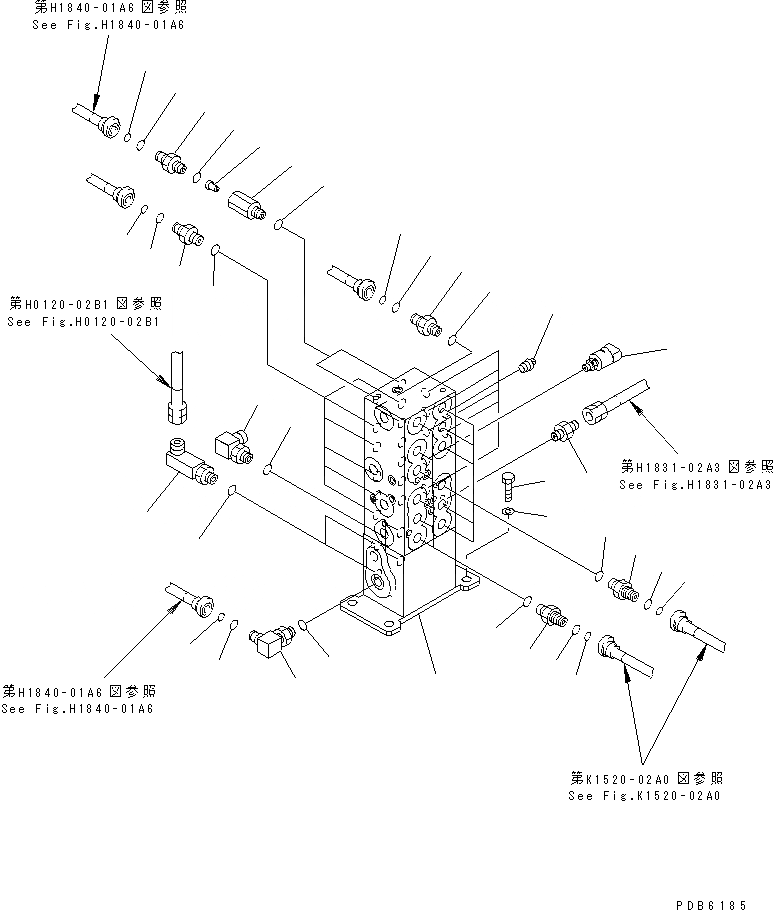 第H1840-01A6 図参照
See Fig.H1840-01A6

第H0120-02B1 図参照
See Fig.H0120-02B1

第H1831-02A3 図参照
See Fig.H1831-02A3

第H1840-01A6 図参照
See Fig.H1840-01A6

第K1520-02A0 図参照
See Fig.K1520-02A0

PDB6185