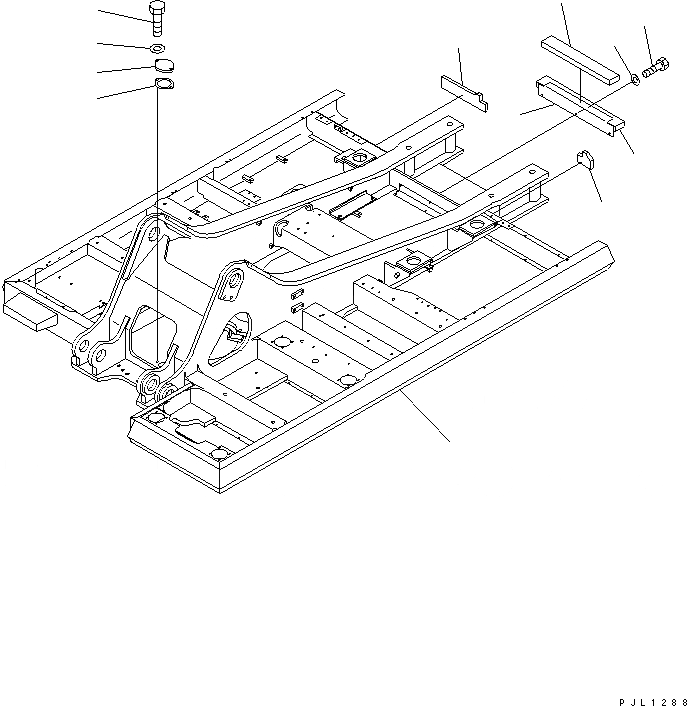 PJL1288