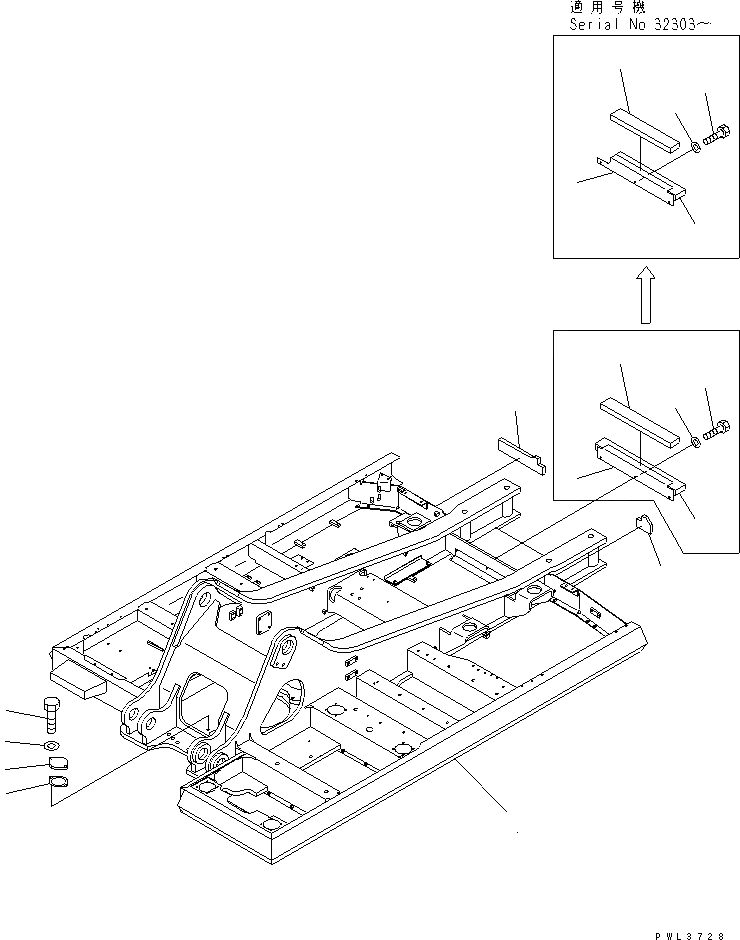 適用号機
Serial No 32303~

PWL3728