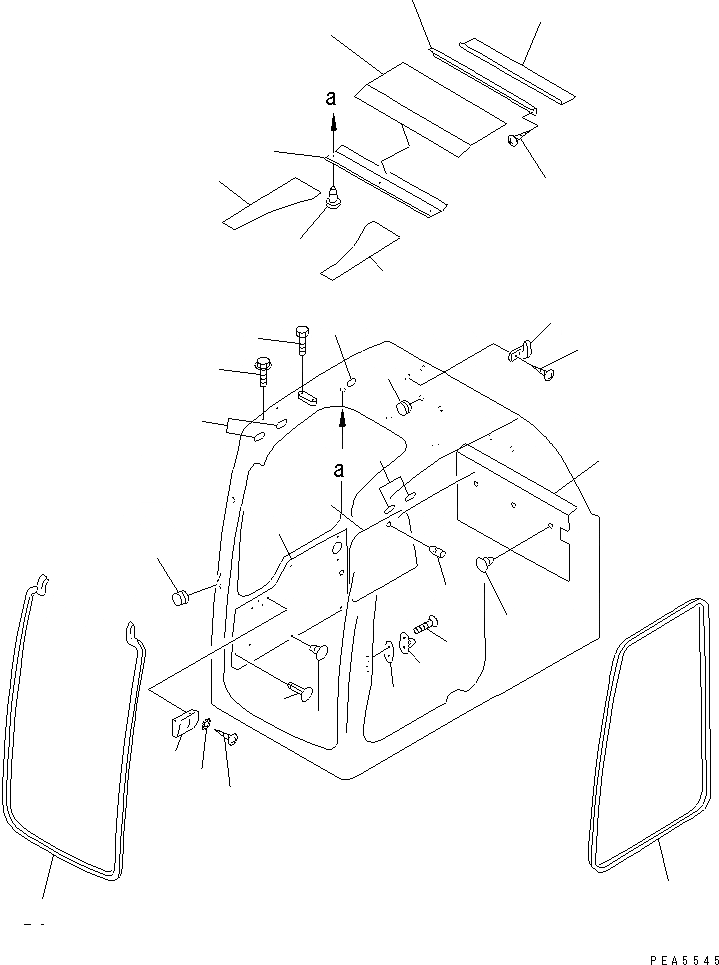 a
a
PEA5545