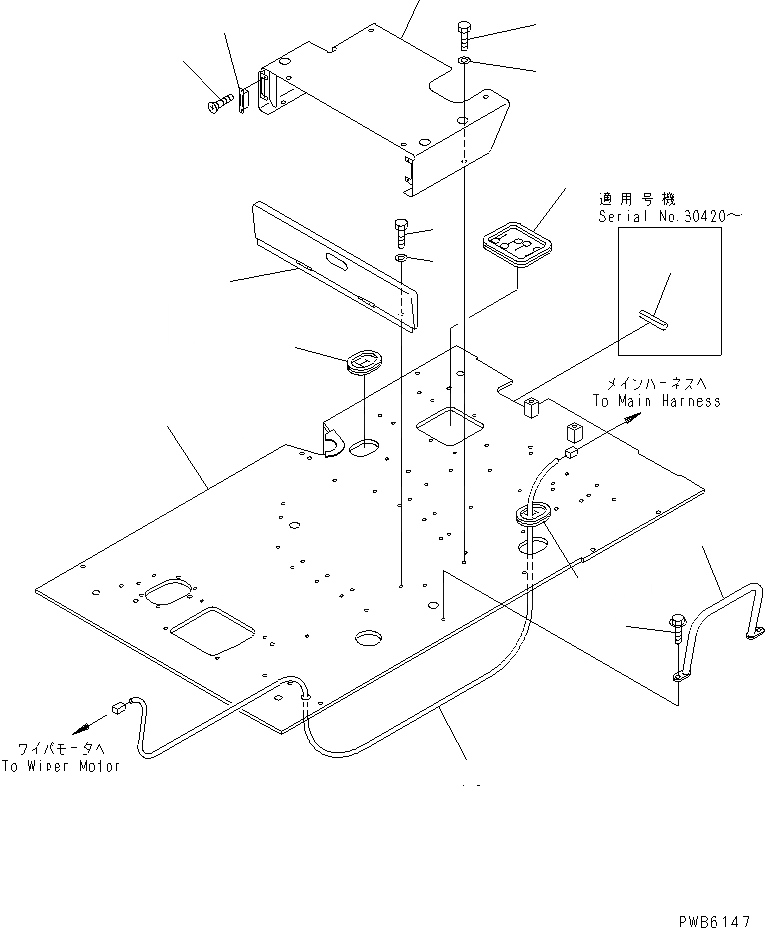 適用号機
Serial No.30420～

メインハーネスへ
To Main Harness

ワイパモータへ
To Wiper Motor

PWB6147