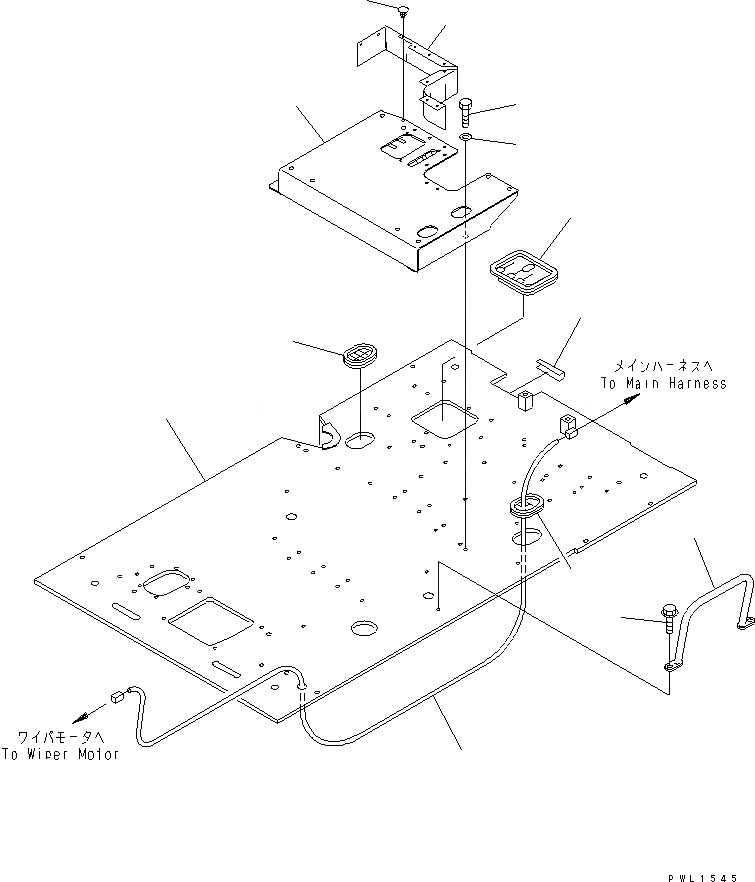 メインハーネスへ
To Main Harness

ワイパモータへ
To Wiper Motor

PWL1545