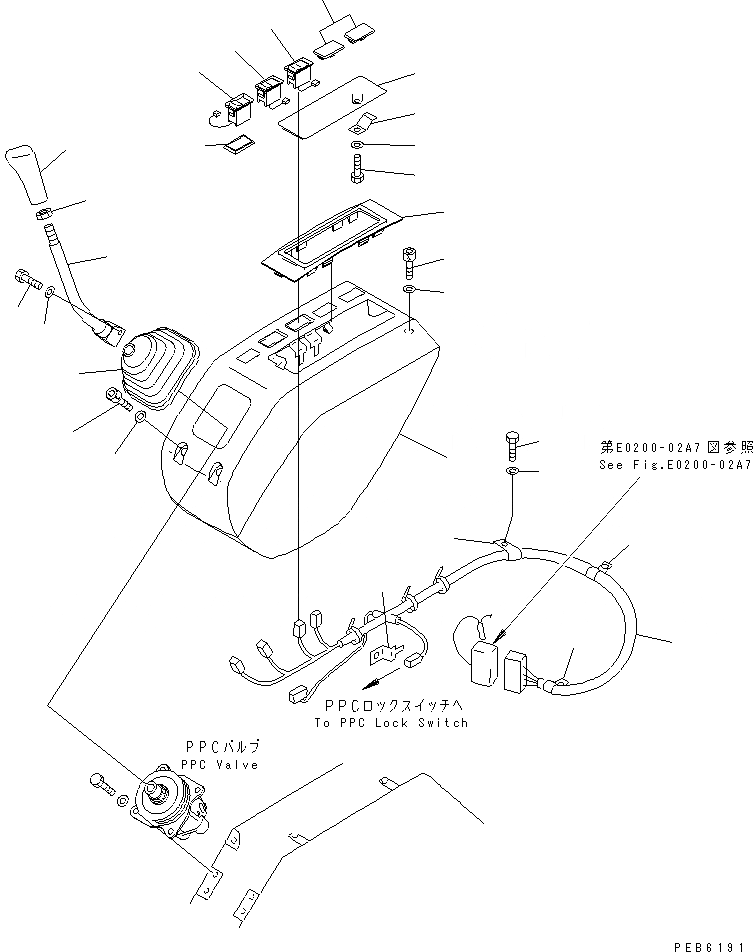 第E0200-02A7図参照
See Fig.E0200-02A7

PPCロックスイッチへ
To PPC Lock Switch

PPCバルブ
PPC Valve

PEB6191