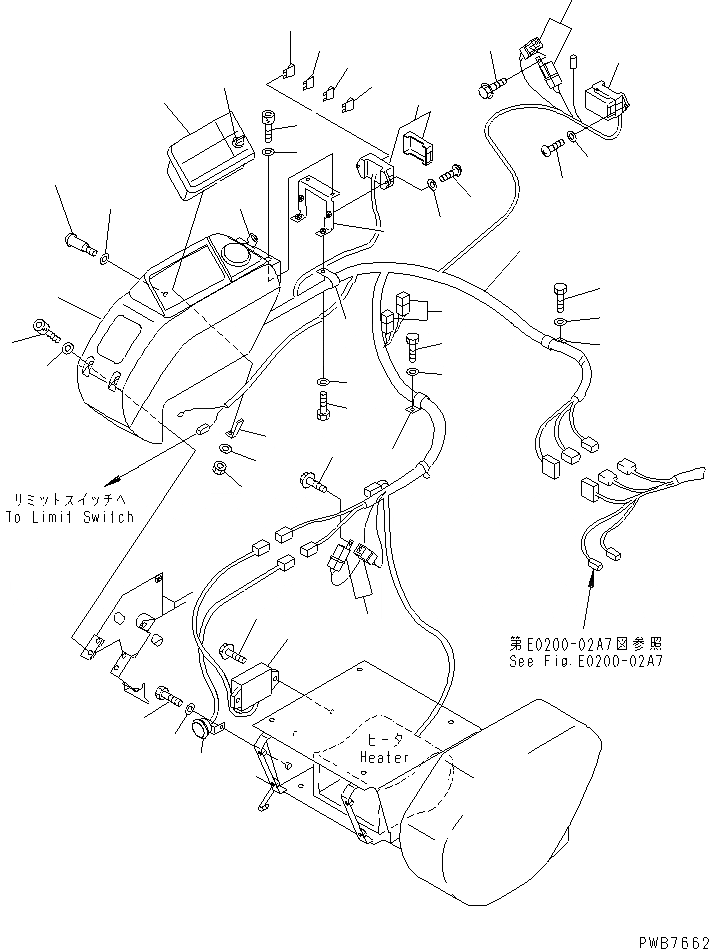 リミットスイッチへ
To Limit Switch

第E0200-02A7図参照
See Fig.E0200-02A7

ヒータ
Heater

PWB7662