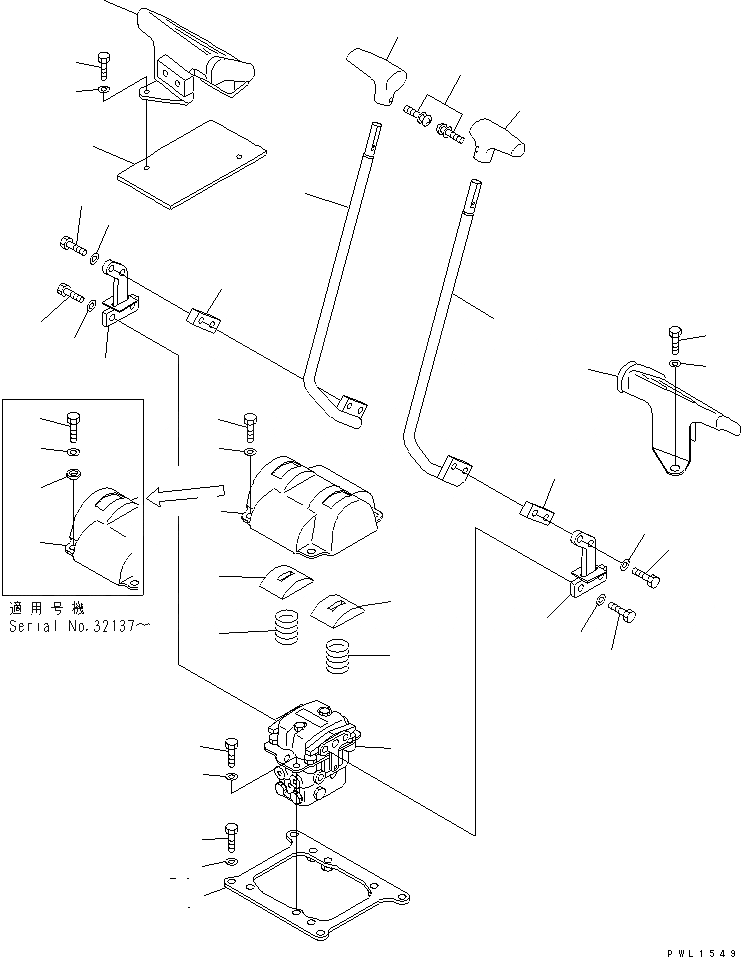 適用号機
Serial No.32137～

PWL1549