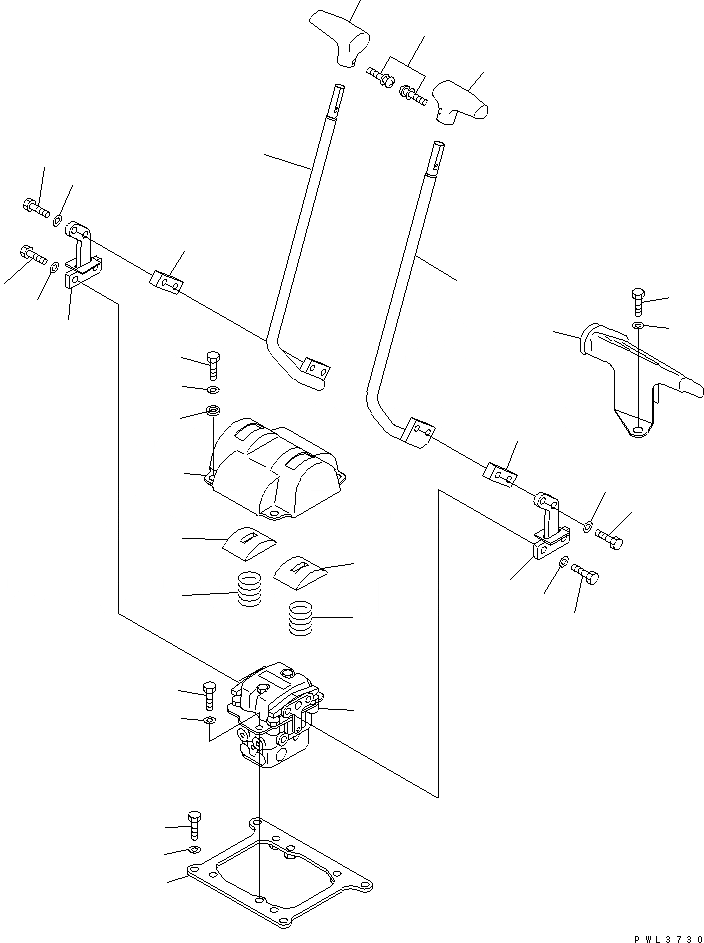 PWL3730