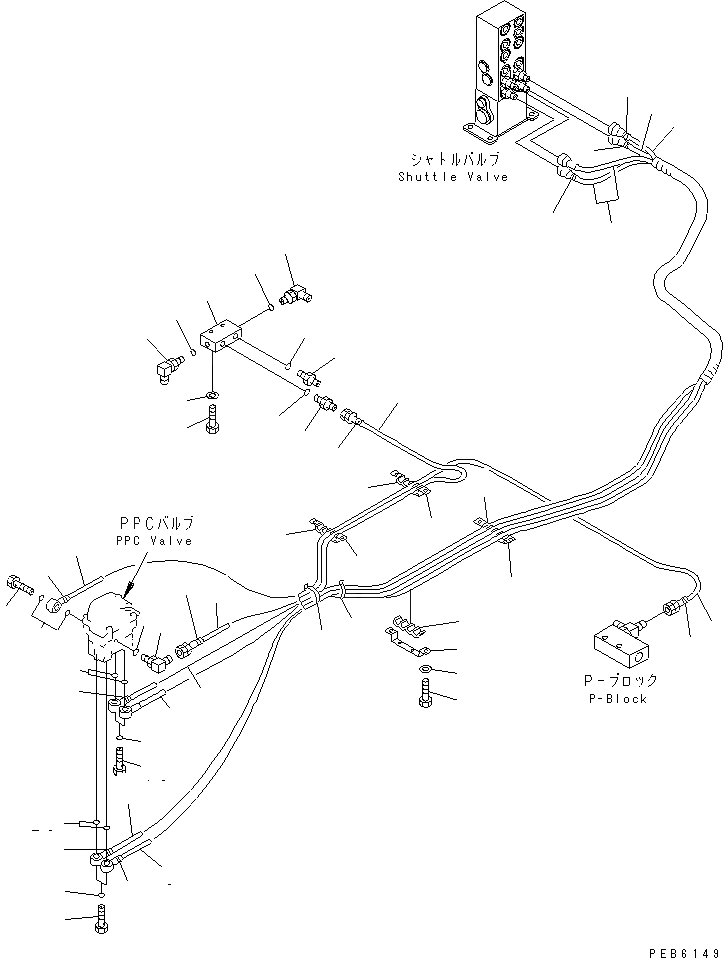 シャトルバルブ
Shuttle Valve

PPCバルブ
PPC Valve

P－ブロック
P-Block

PEB6149