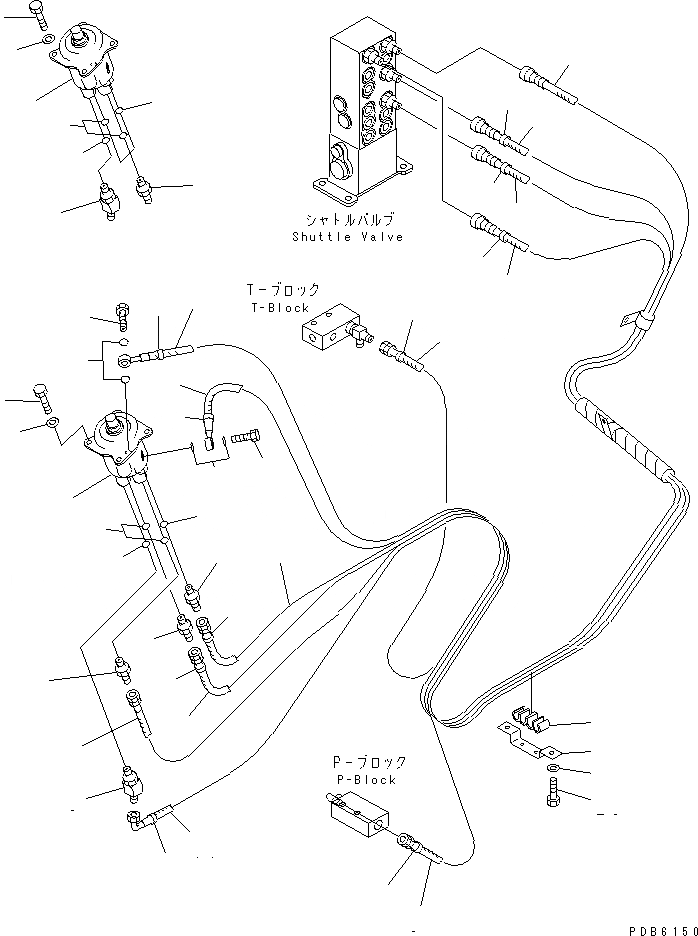 シャトルバルブ
Shuttle Valve

T-ブロック
T-Block

P-ブロック
P-Block

PDB6150