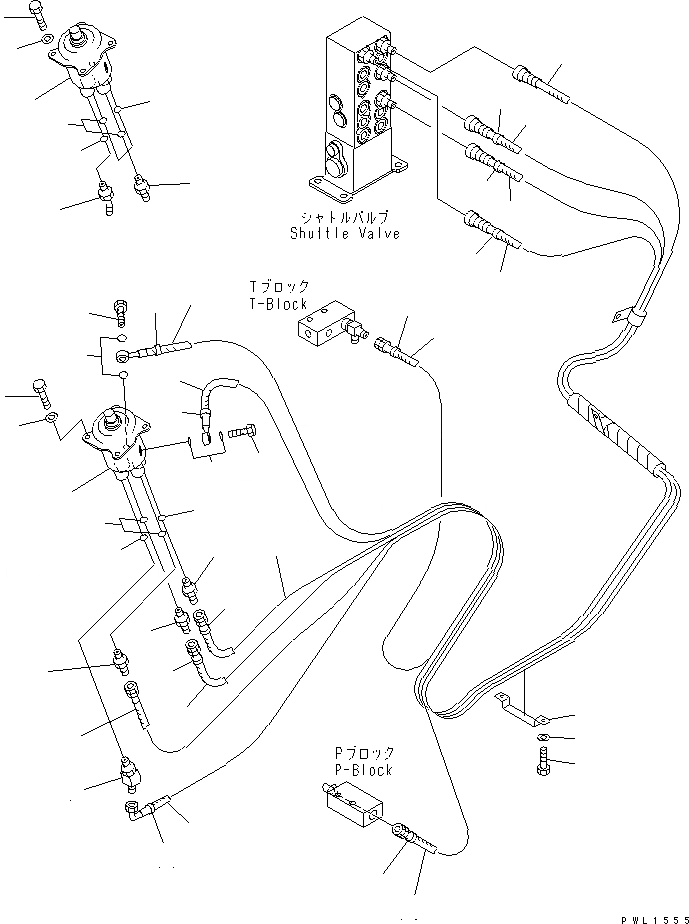 シャトルバルブ
Shuttle Valve

Tブロック
T-Block

Pブロック
P-Block

PWL1555