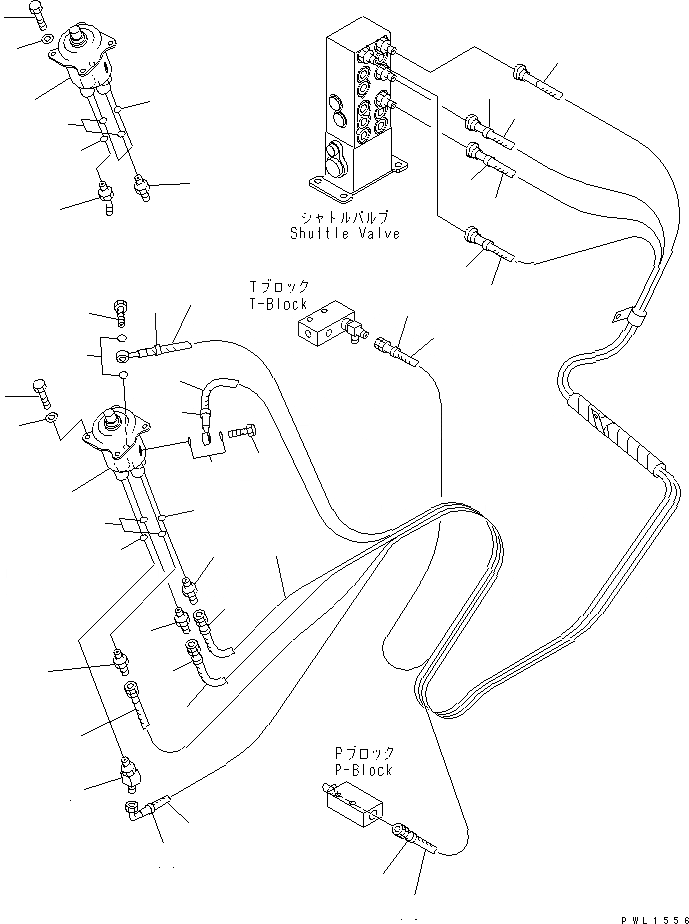 シャトルバルブ
Shuttle Valve

Tブロック
T-Block

Pブロック
P-Block

PWL1556