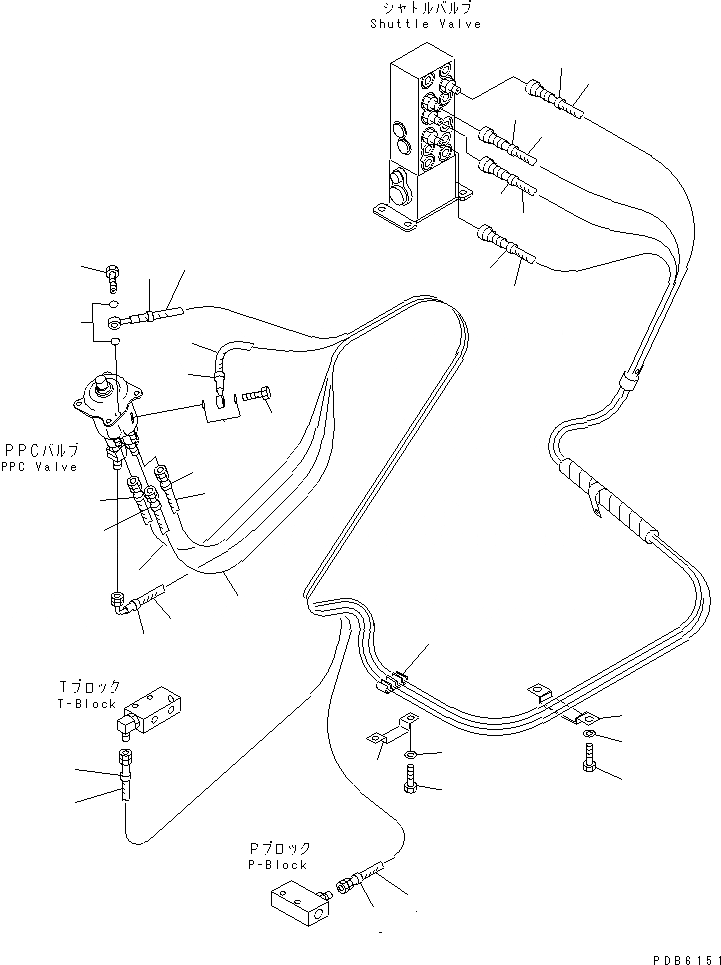 シャトルバルブ
Shuttle Valve

PPCバルブ
PPC Valve

Tブロック
T-Block

Pブロック
P-Block

PDB6151