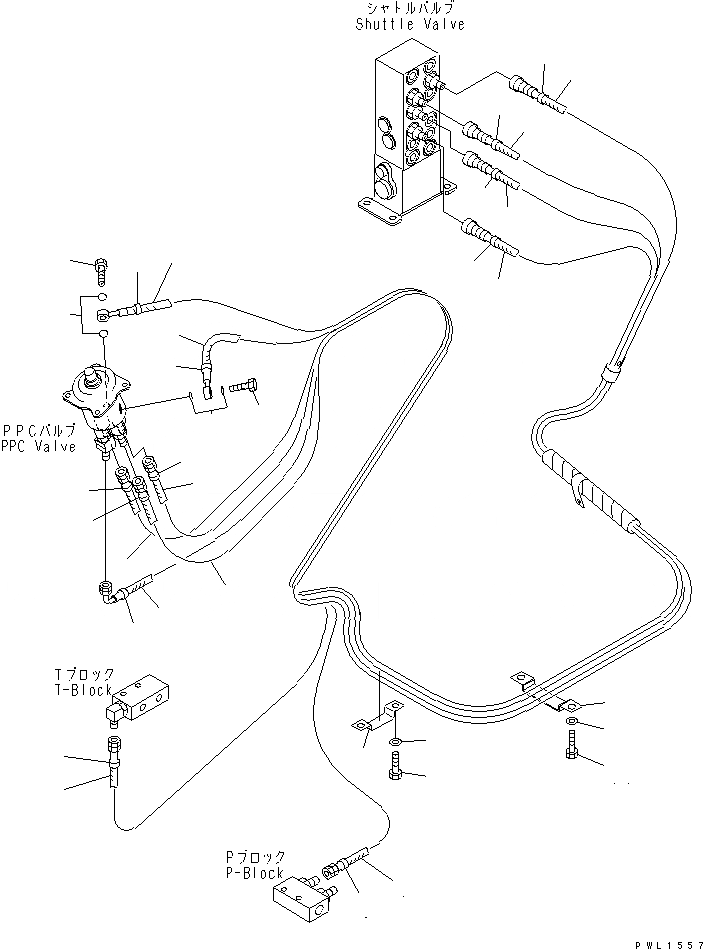 シャトルバルブ
Shuttle Valve

PPCバルブ
PPC Valve

Tブロック
T-Block

Pブロック
P-Block

PWL1557