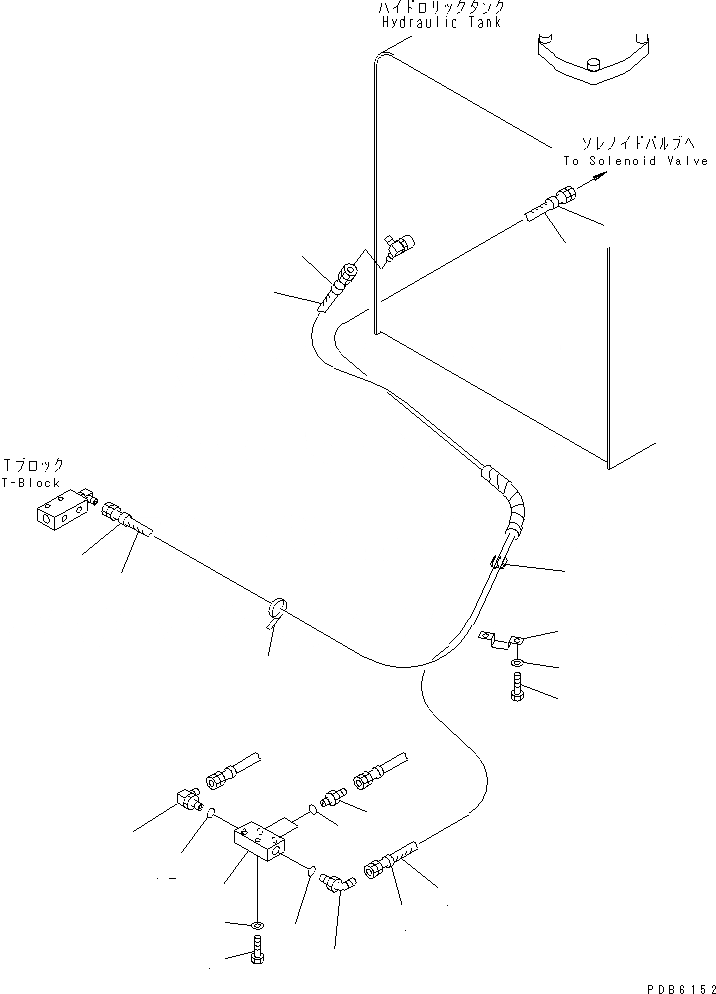 ハイドロリックタンク
Hydraulic Tank

ソレノイドバルブへ
To Solenoid Valve

Tブロック
T-Block

PDB6152