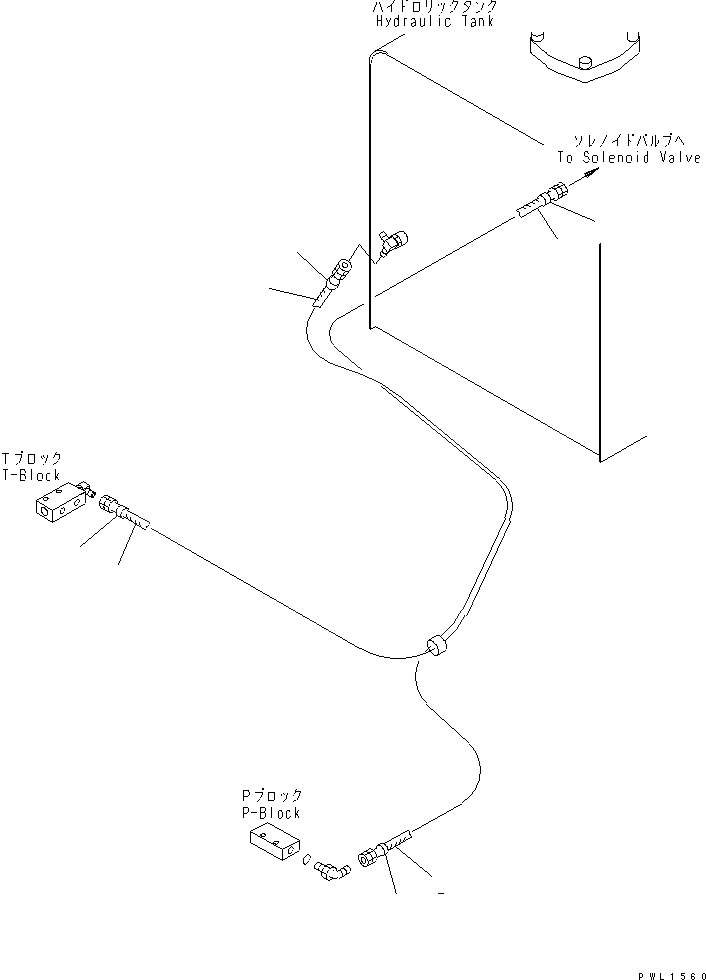 ハイドロリックタンク
Hydraulic Tank

ソレノイドバルブへ
To Solenoid Valve

Tブロック
T-Block

Pブロック
P-Block

PWL1560