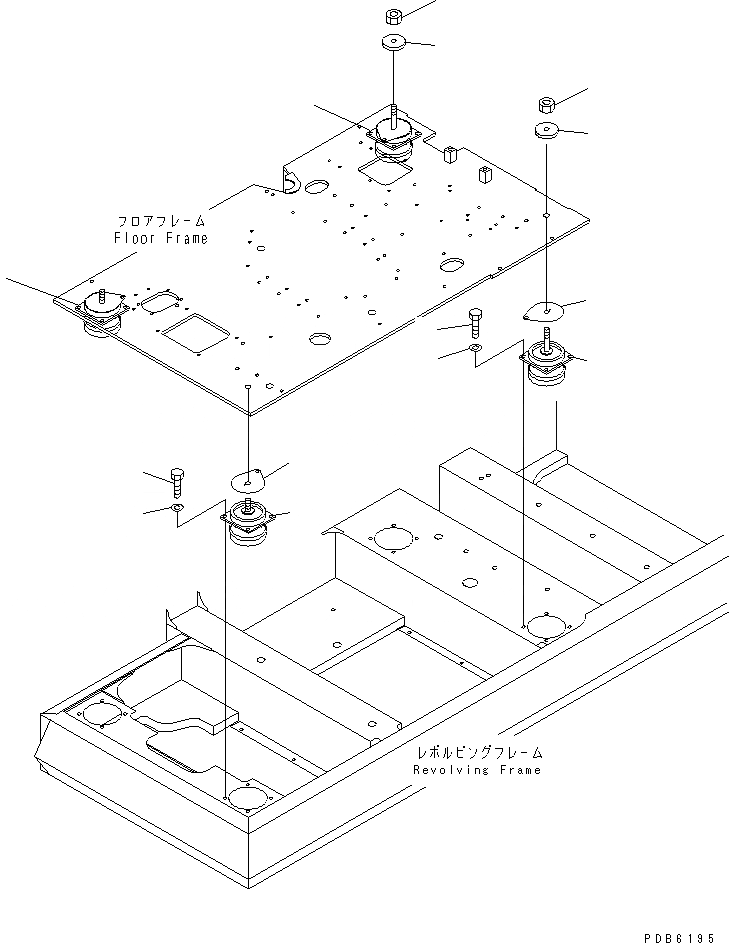 フロアフレーム
Floor Frame

レボルビングフレーム
Revolving Frame

PDB6195